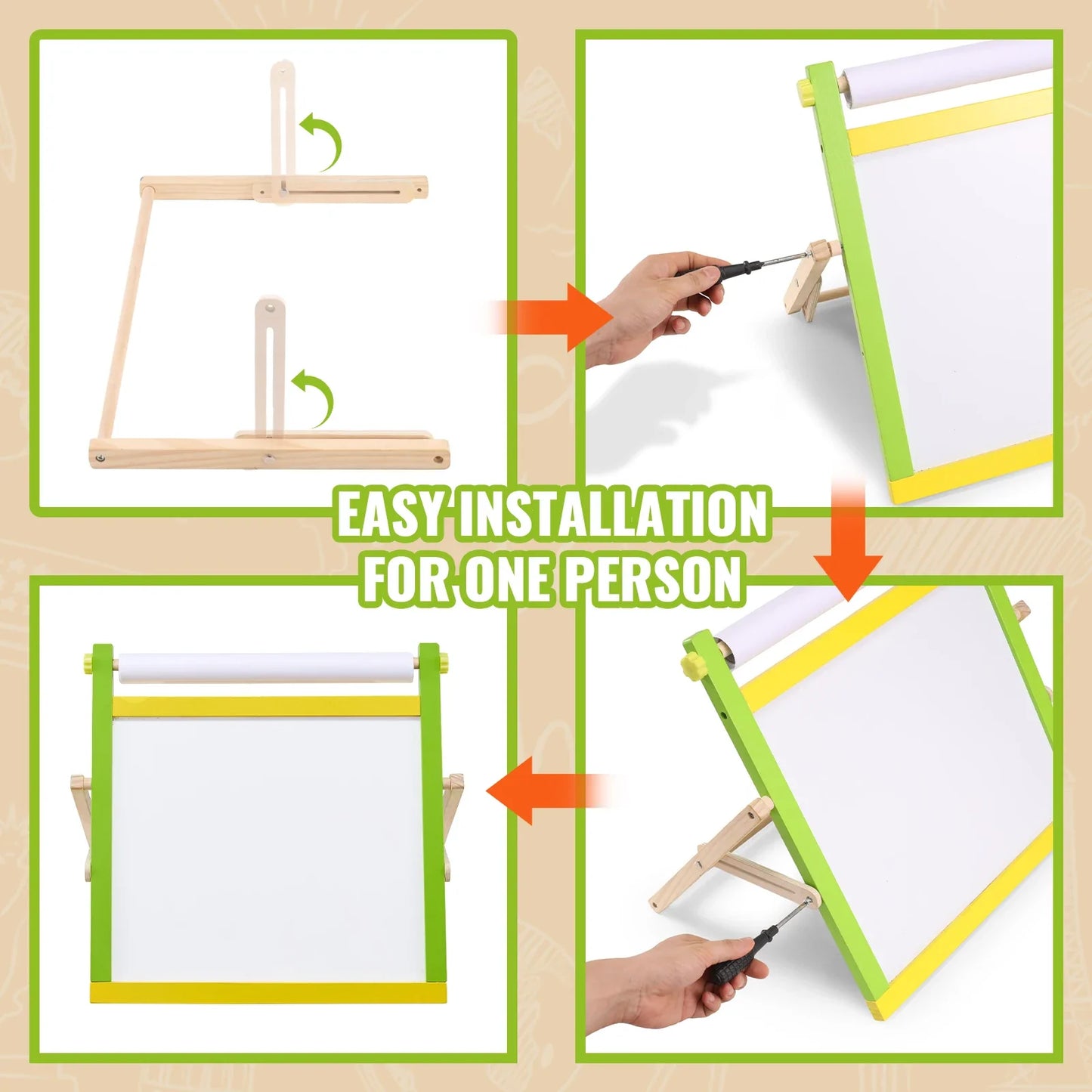 EASY INSTALLATION
FOR ONE PERSON